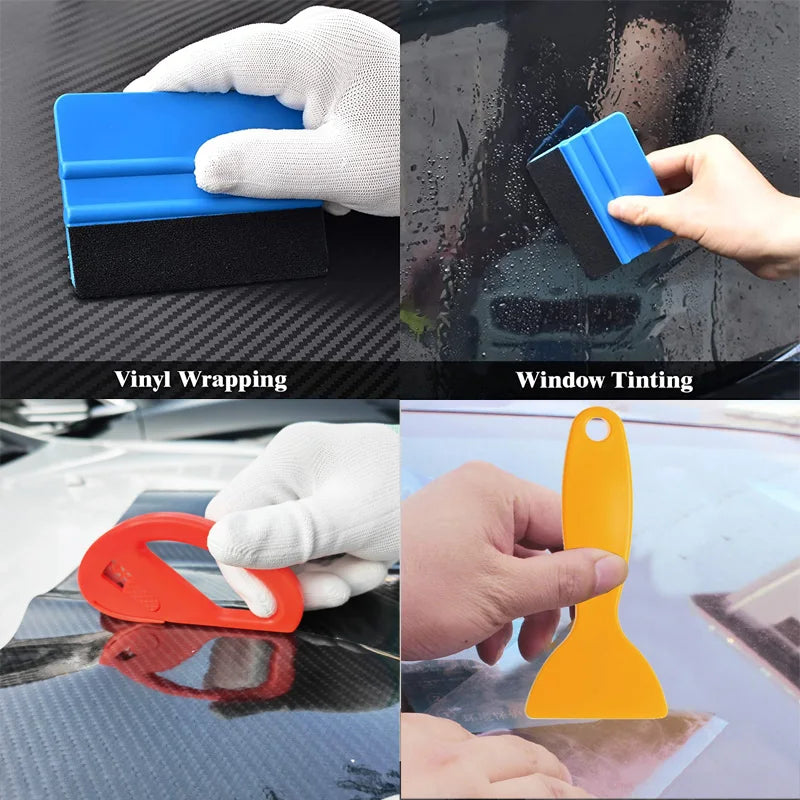 Vinyl Wrapping

Window Tinting